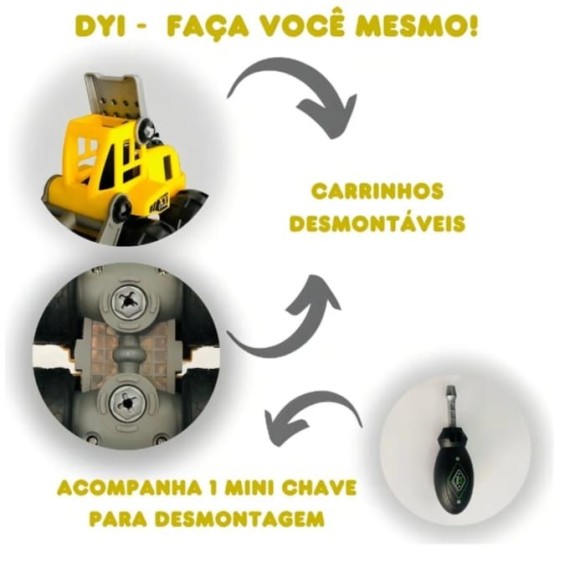 DYI - FAÇA VOCÊ MESMO!

CARRINHOS DESMONTÁVEIS

ACOMPANHA 1 MINI CHAVE PARA DESMONTAGEM